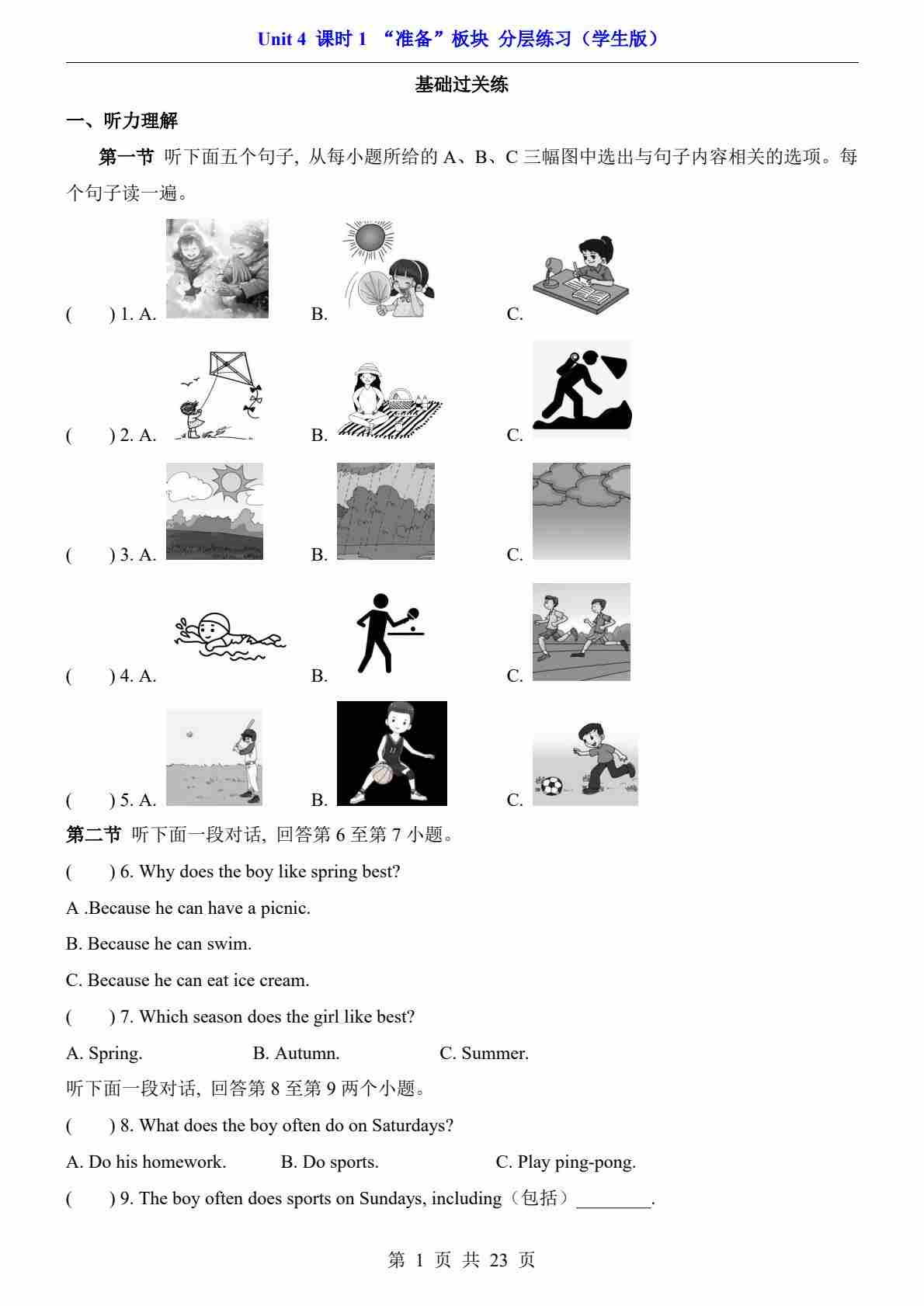 Unit 4 课时 1 “准备”板块 分层练习（学生版）

基础过关练

一、听力理解

第一节 听下面五个句子, 从每小题所给的 A、B、C 三幅图中选出与句子内容相关的选项。每个句子读一遍。

( ) 1. A. B. C.

( ) 2. A. B. C.

( ) 3. A. B. C.

( ) 4. A. B. C.

( ) 5. A. B. C.

第二节 听下面一段对话, 回答第 6 至第 7 小题。

( ) 6. Why does the boy like spring best?

A .Because he can have a picnic.

B. Because he can swim.

C. Because he can eat ice cream.

( ) 7. Which season does the girl like best?

A. Spring. B. Autumn. C. Summer.

听下面一段对话, 回答第 8 至第 9 两个小题。

( ) 8. What does the boy often do on Saturdays?

A. Do his homework. B. Do sports. C. Play ping-pong.

( ) 9. The boy often does sports on Sundays, including（包括）________.

第 1 页 共 23 页